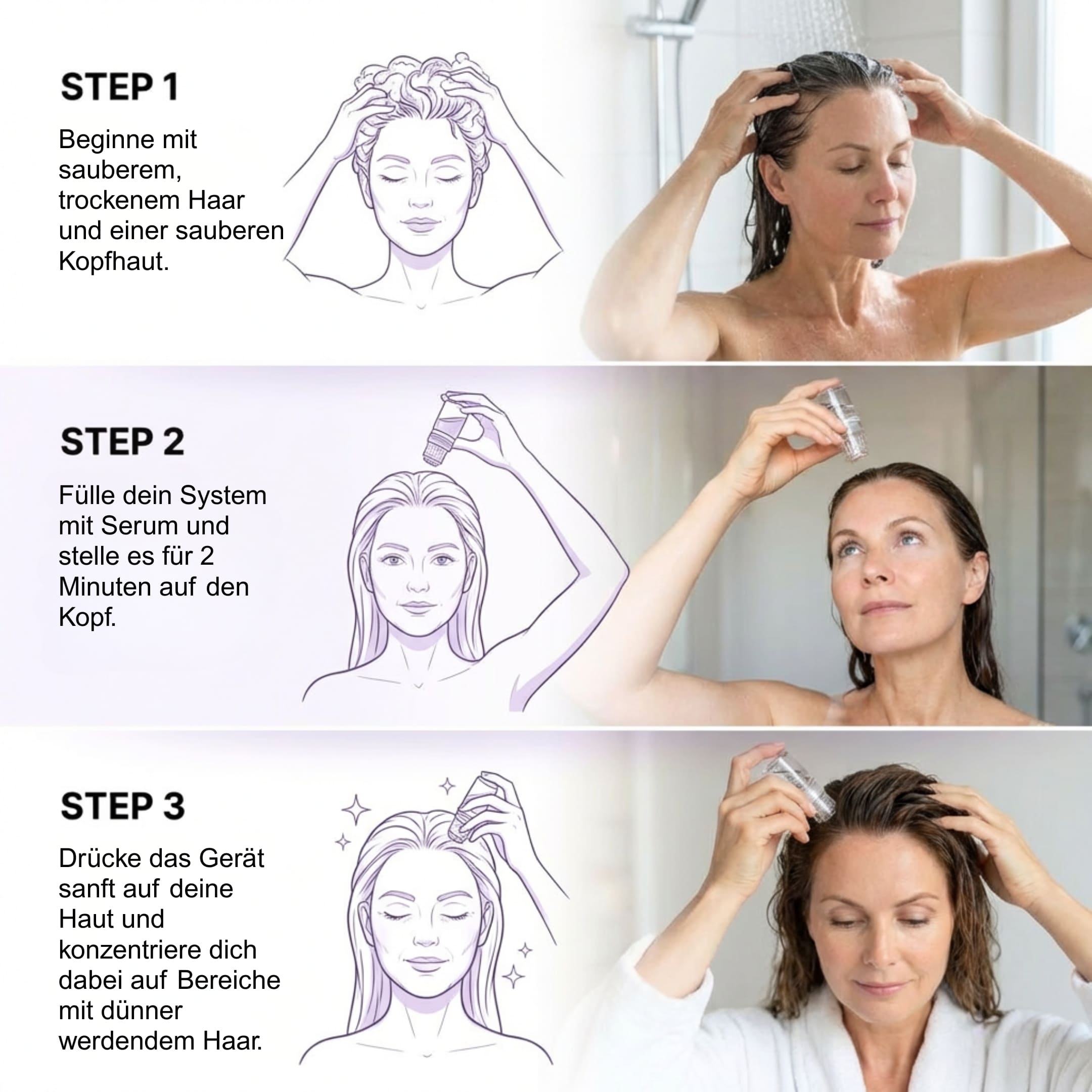 STEP 1

Beginne mit sauberem, trockenem Haar und einer sauberen Kopfhaut.

STEP 2

Fülle dein System mit Serum und stelle es für 2 Minuten auf den Kopf.

STEP 3

Drücke das Gerät sanft auf deine Haut und konzentriere dich dabei auf Bereiche mit dünner werdendem Haar.